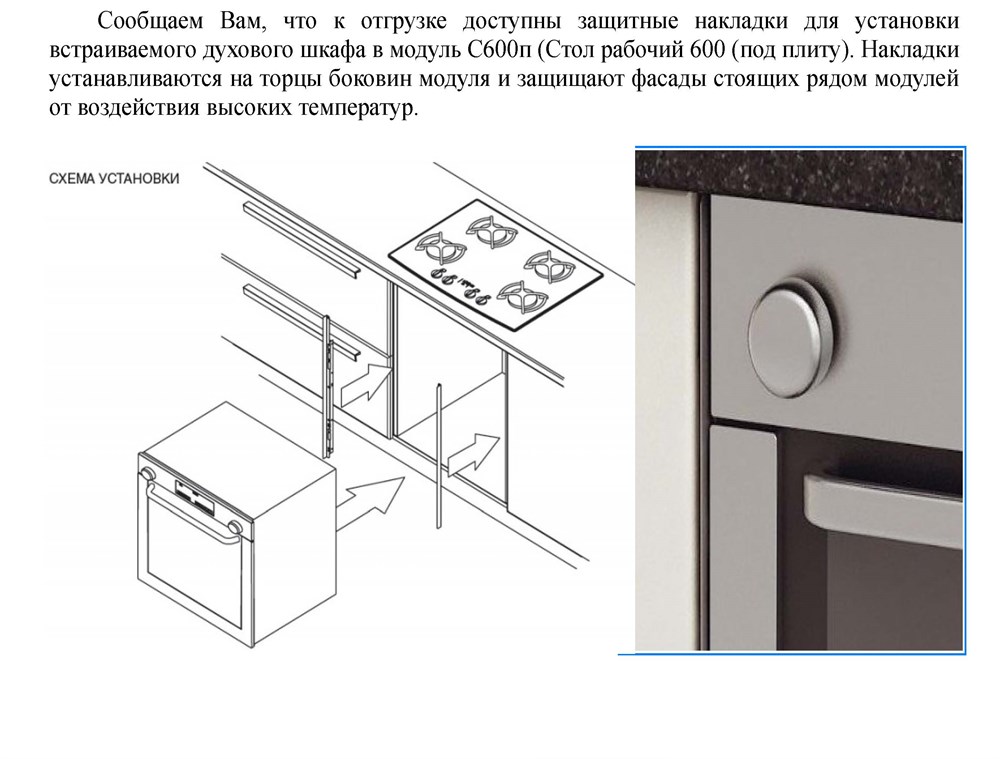 Сообщаем Вам, что к отгрузке доступны защитные накладки для установки встраиваемого духового шкафа в модуль С600п (Стол рабочий 600 (под плиту). Накладки устанавливаются на торцы боковин модуля и защищают фасады стоящих рядом модулей от воздействия высоких температур.

СХЕМА УСТАНОВКИ