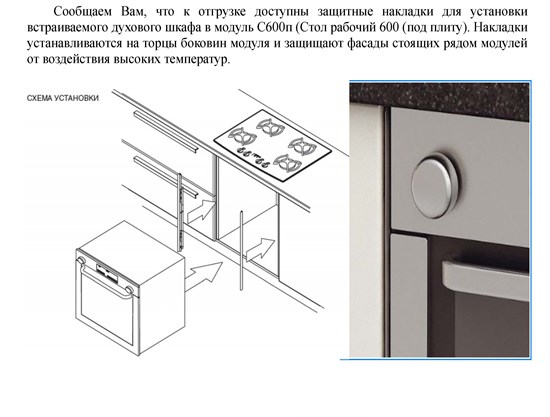 Сообщаем Вам, что к отгрузке доступны защитные накладки для установки встраиваемого духового шкафа в модуль С600п (Стол рабочий 600 (под плиту). Накладки устанавливаются на торцы боковин модуля и защищают фасады стоящих рядом модулей от воздействия высоких температур.

СХЕМА УСТАНОВКИ